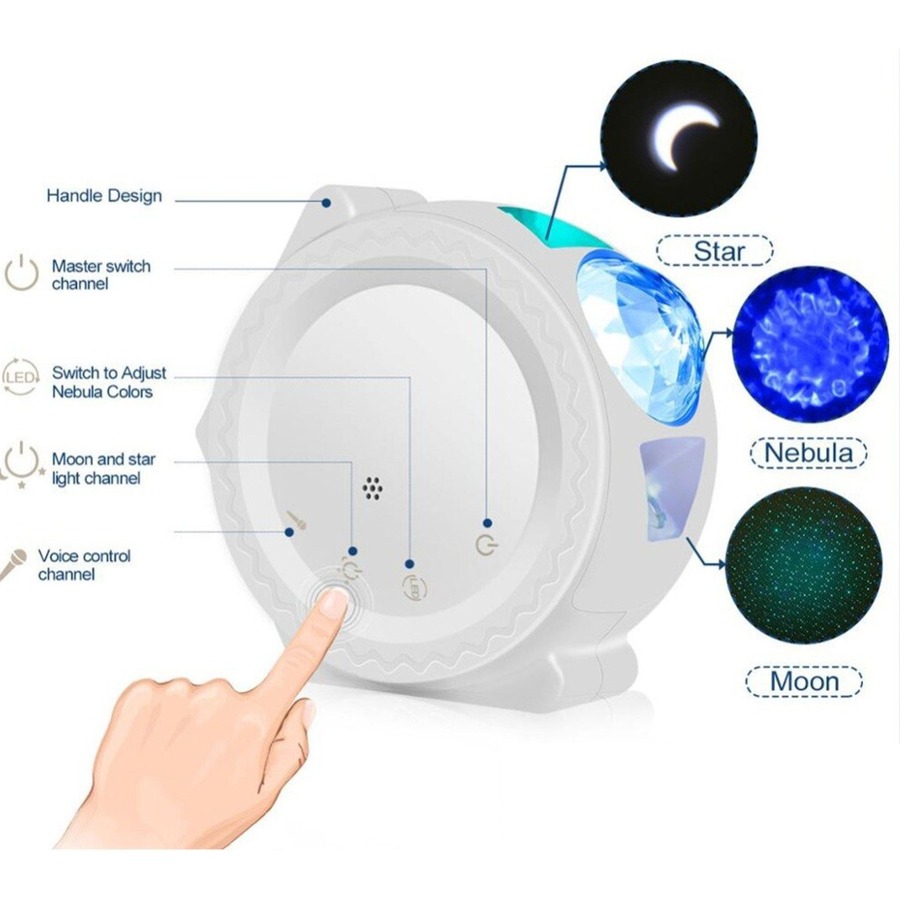 Handle Design

Master switch channel

LED

Switch to Adjust Nebula Colors

Moon and star light channel

Voice control channel

LED

Star

Nebula

Moon