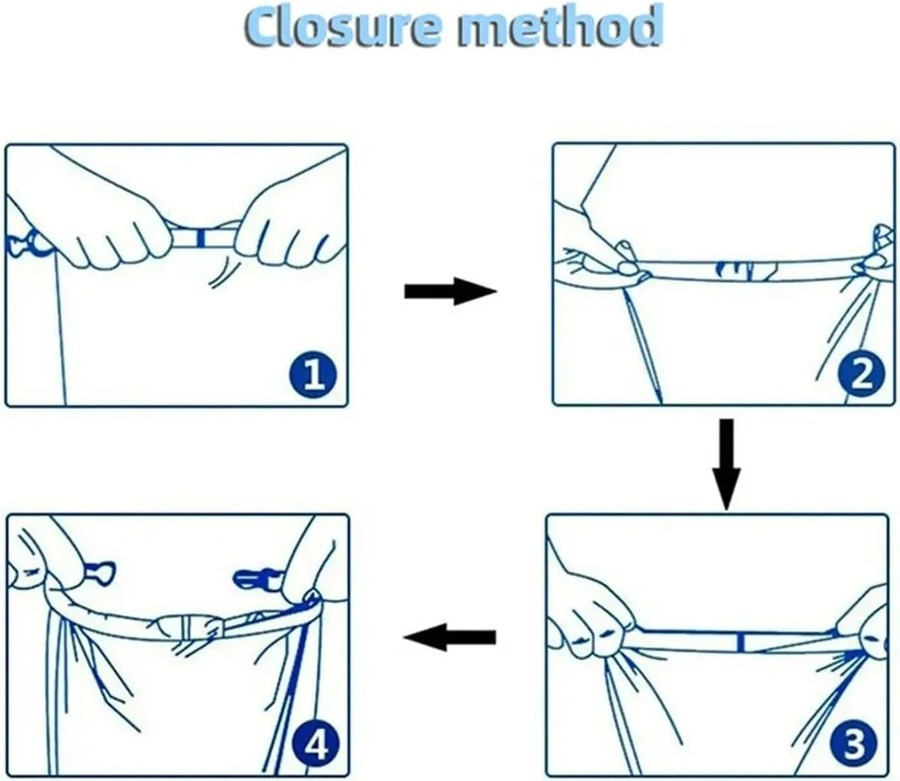 Closure method

1

2

3

4